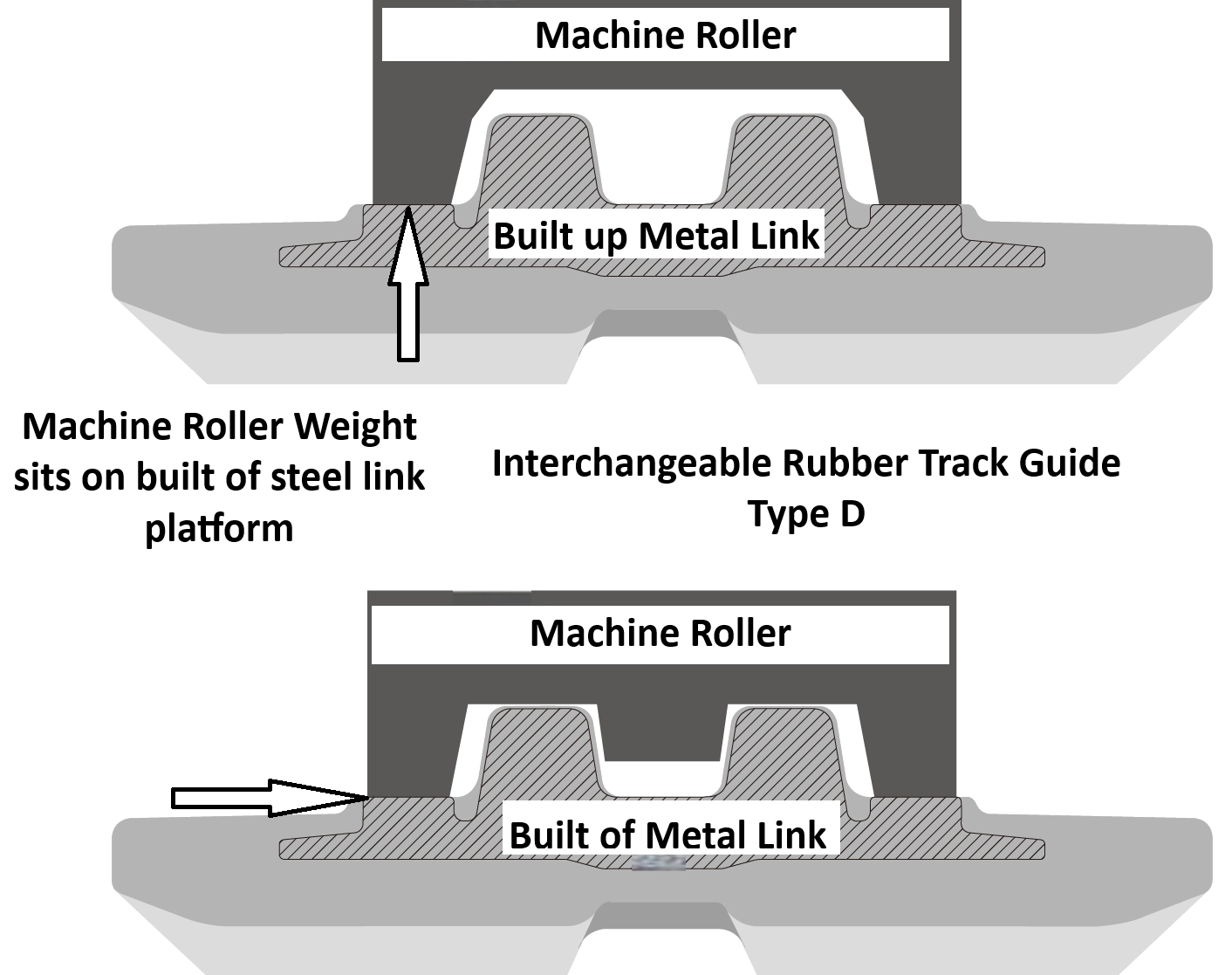 Machine Roller

Built up Metal Link

Machine Roller Weight sits on built of steel link platform

Interchangeable Rubber Track Guide Type D

Machine Roller

Built of Metal Link