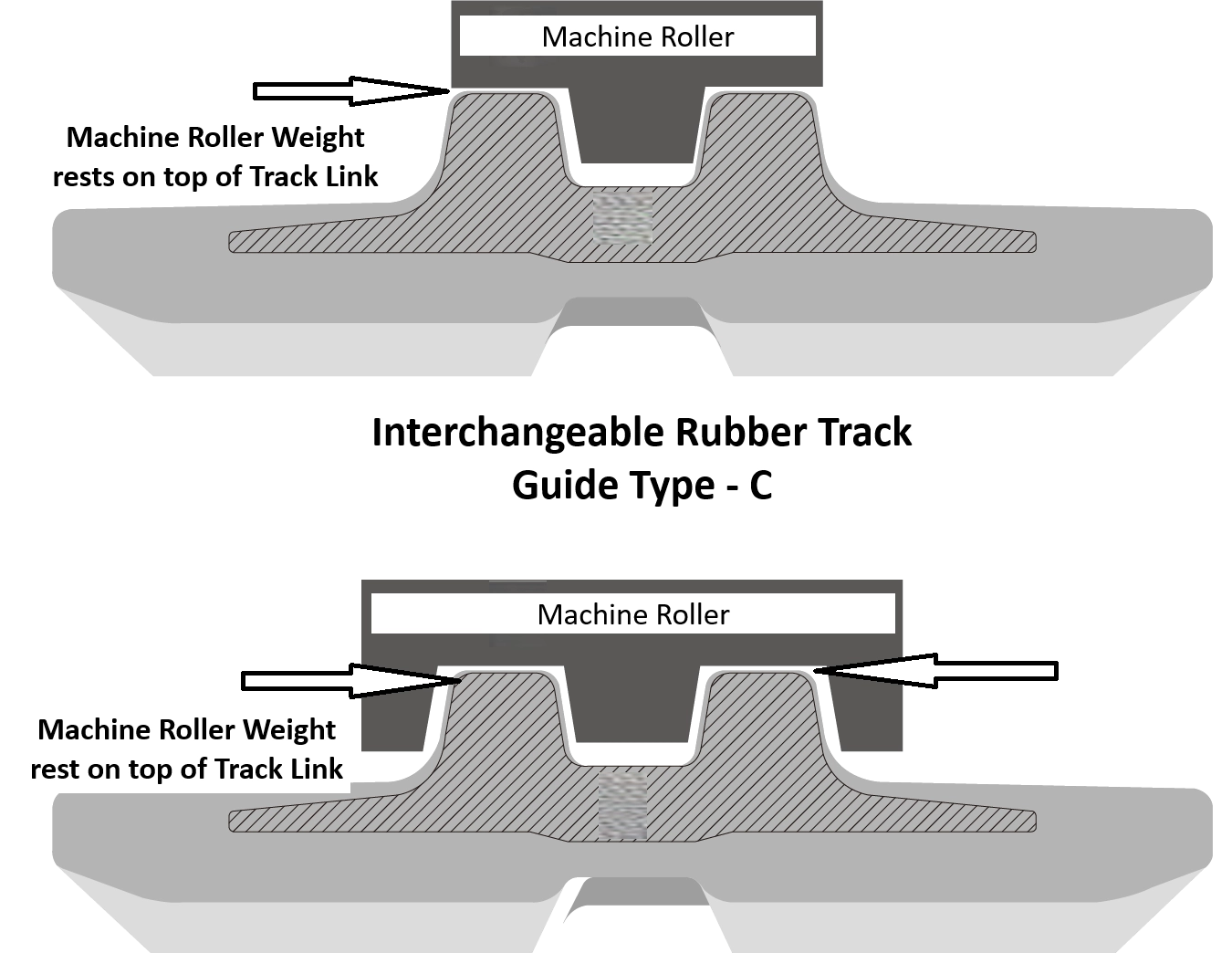 Machine Roller

Machine Roller Weight rests on top of Track Link

Interchangeable Rubber Track
Guide Type - C

Machine Roller

Machine Roller Weight rest on top of Track Link